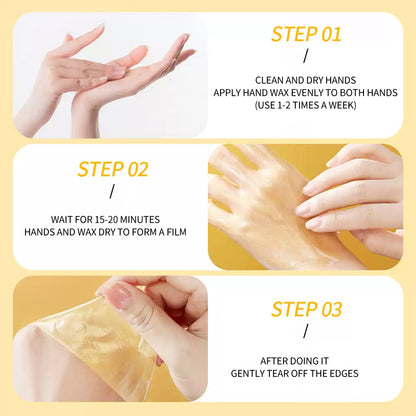 STEP 01
/
CLEAN AND DRY HANDS
APPLY HAND WAX EVENLY TO BOTH HANDS
(USE 1-2 TIMES A WEEK)

STEP 02
/
WAIT FOR 15-20 MINUTES
HANDS AND WAX DRY TO FORM A FILM

STEP 03
/
AFTER DOING IT
GENTLY TEAR OFF THE EDGES